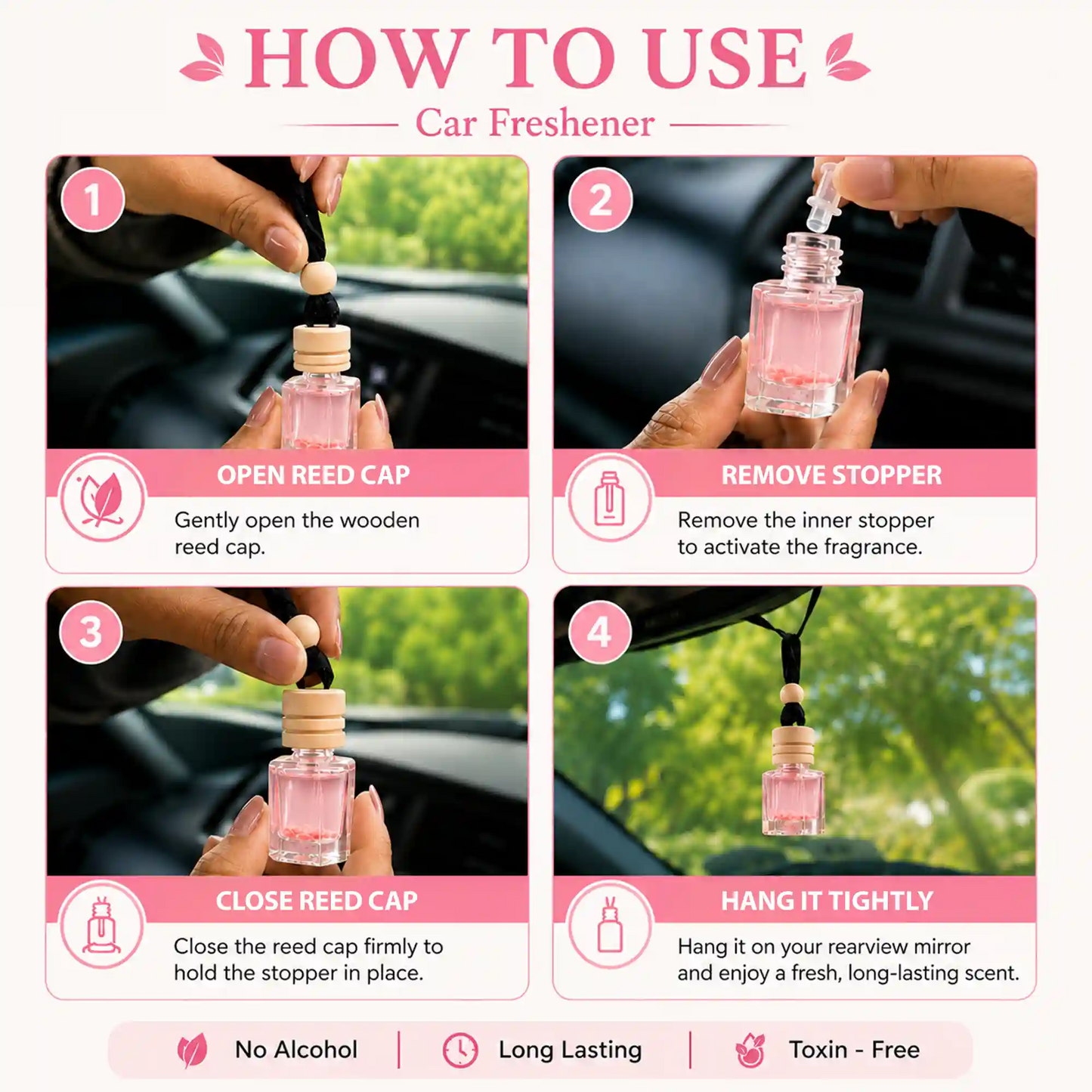 HOW TO USE
Car Freshener

1
OPEN REED CAP
Gently open the wooden reed cap.

2
REMOVE STOPPER
Remove the inner stopper to activate the fragrance.

3
CLOSE REED CAP
Close the reed cap firmly to hold the stopper in place.

4
HANG IT TIGHTLY
Hang it on your rearview mirror and enjoy a fresh, long-lasting scent.

No Alcohol | Long Lasting | Toxin - Free