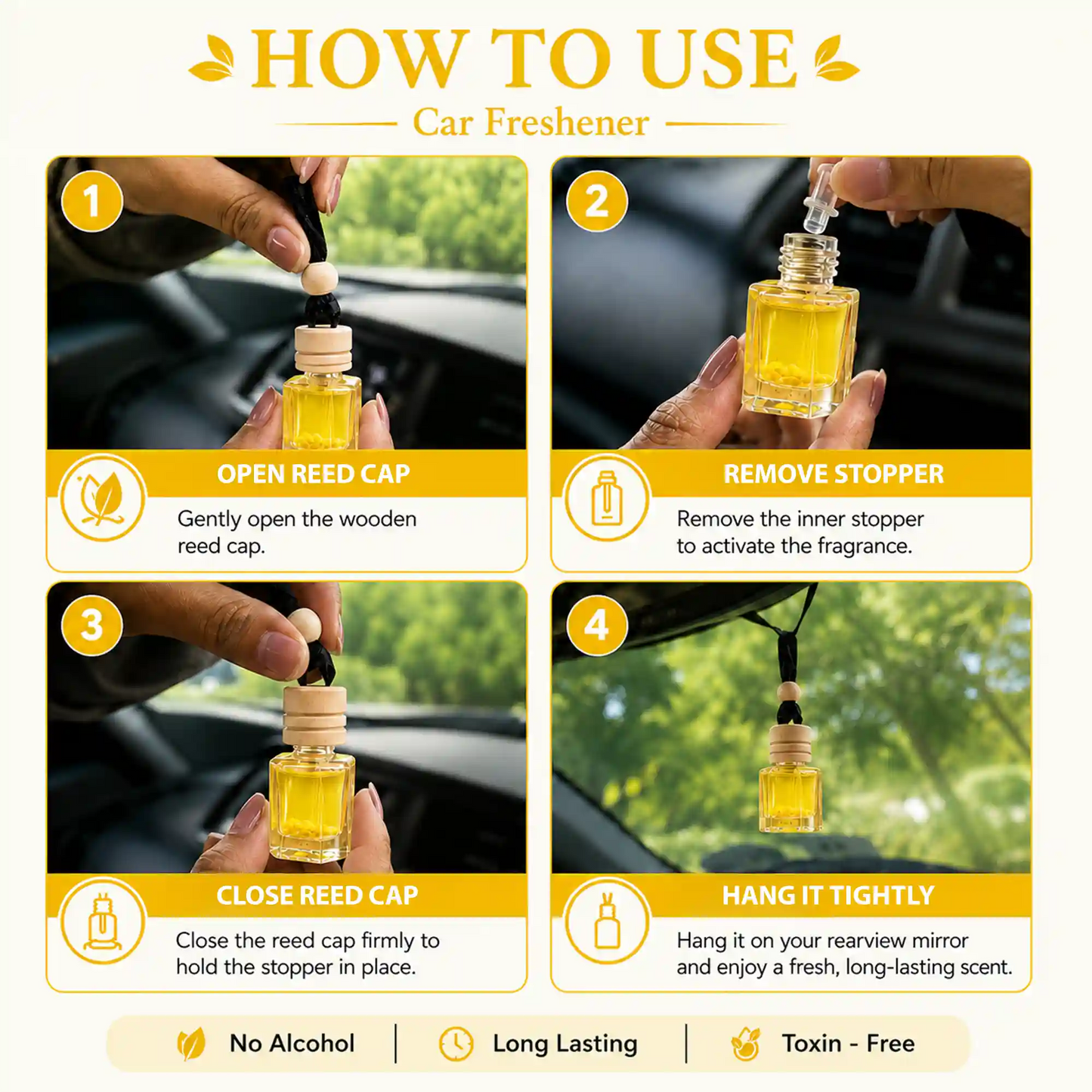 HOW TO USE
Car Freshener

1
OPEN REED CAP
Gently open the wooden reed cap.

2
REMOVE STOPPER
Remove the inner stopper to activate the fragrance.

3
CLOSE REED CAP
Close the reed cap firmly to hold the stopper in place.

4
HANG IT TIGHTLY
Hang it on your rearview mirror and enjoy a fresh, long-lasting scent.

No Alcohol | Long Lasting | Toxin - Free