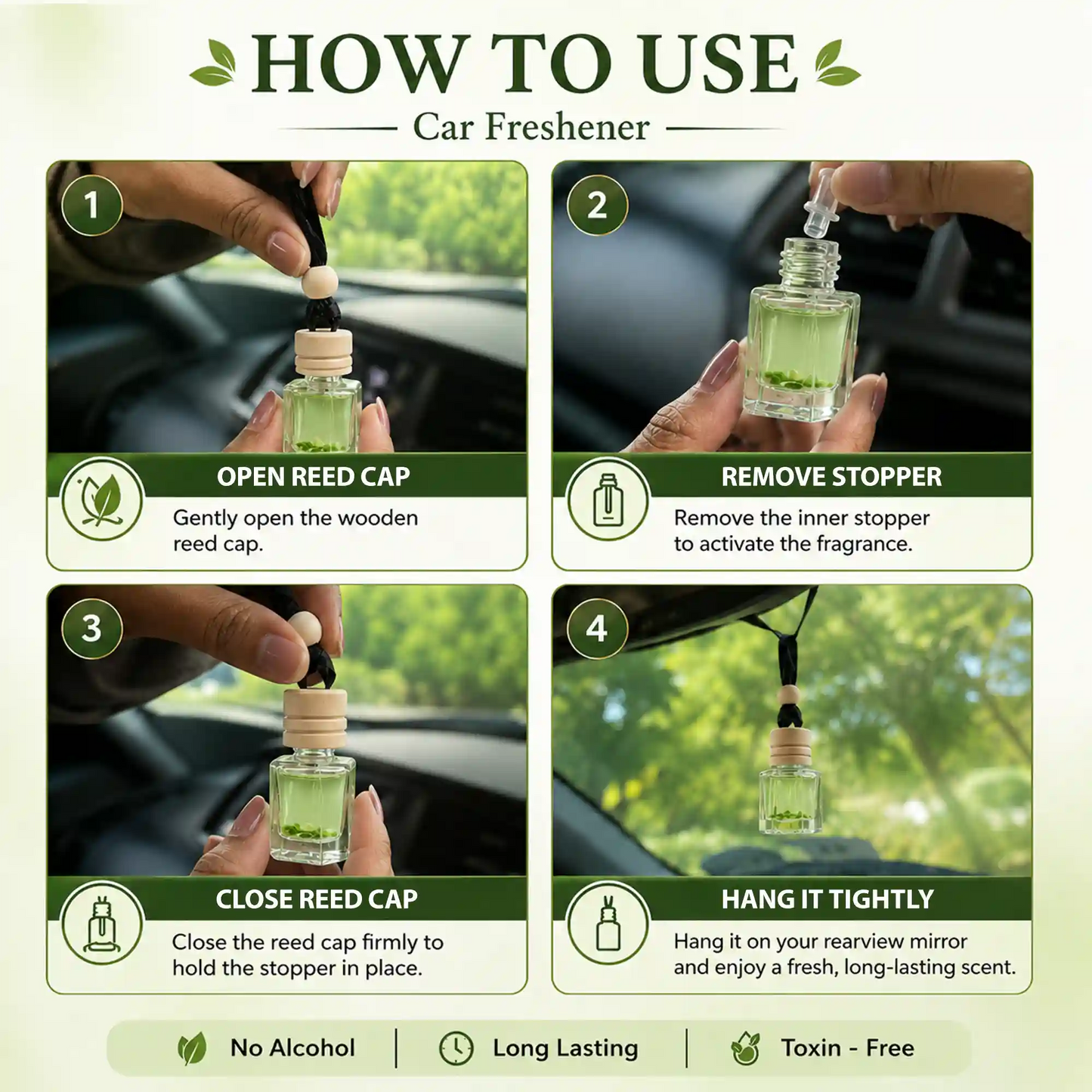 HOW TO USE

Car Freshener

1

OPEN REED CAP

Gently open the wooden reed cap.

2

REMOVE STOPPER

Remove the inner stopper to activate the fragrance.

3

CLOSE REED CAP

Close the reed cap firmly to hold the stopper in place.

4

HANG IT TIGHTLY

Hang it on your rearview mirror and enjoy a fresh, long-lasting scent.

No Alcohol | Long Lasting | Toxin - Free