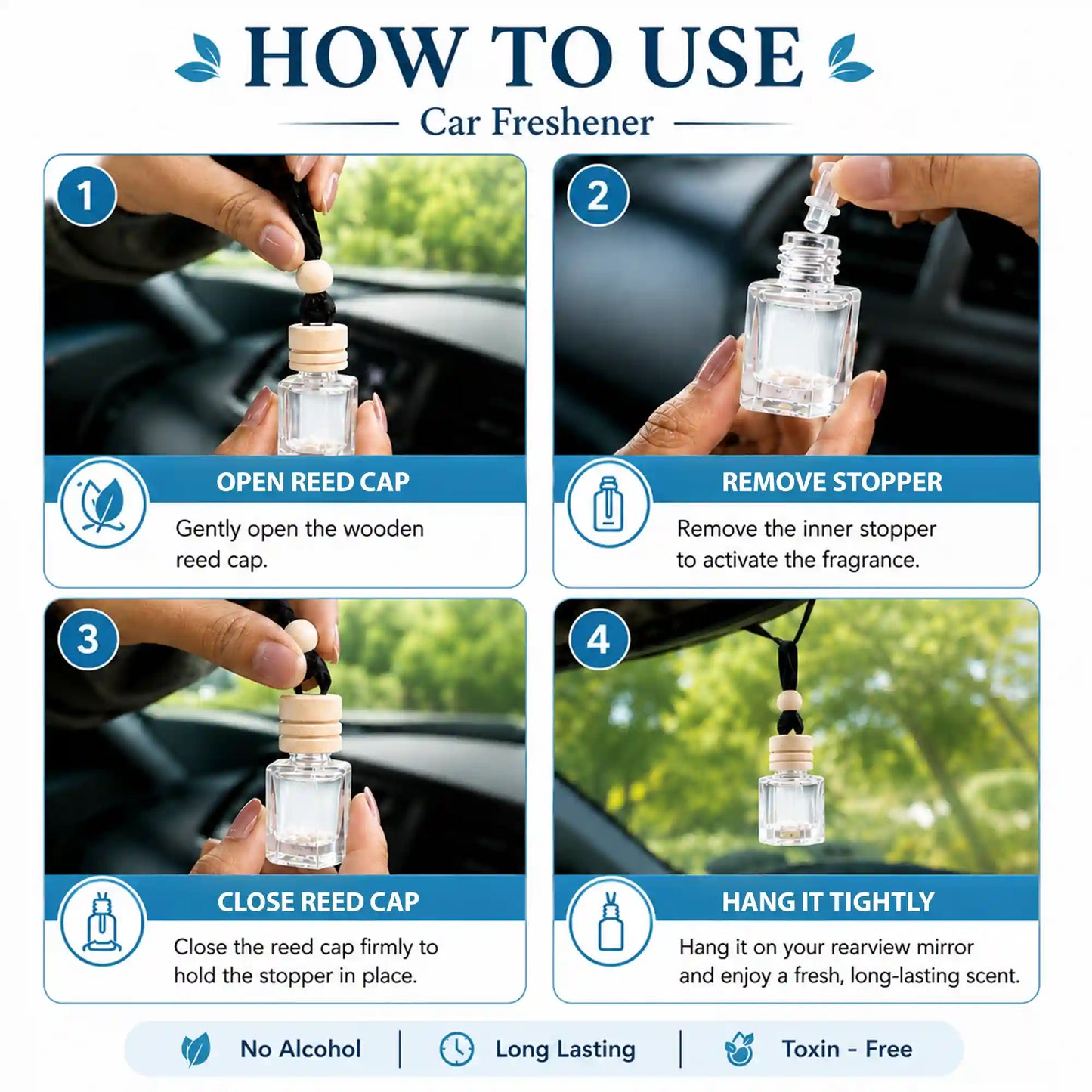 HOW TO USE

Car Freshener

1

OPEN REED CAP

Gently open the wooden reed cap.

2

REMOVE STOPPER

Remove the inner stopper to activate the fragrance.

3

CLOSE REED CAP

Close the reed cap firmly to hold the stopper in place.

4

HANG IT TIGHTLY

Hang it on your rearview mirror and enjoy a fresh, long-lasting scent.

No Alcohol | Long Lasting | Toxin - Free