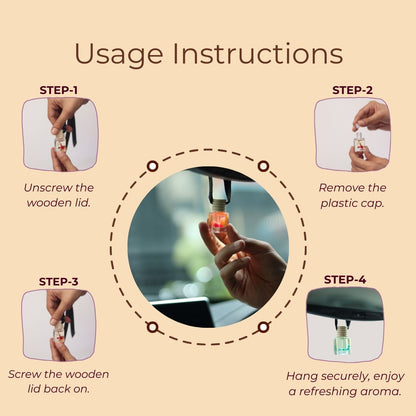 Usage Instructions

STEP-1

Unscrew the wooden lid.

STEP-2

Remove the plastic cap.

STEP-3

Screw the wooden lid back on.

STEP-4

Hang securely, enjoy a refreshing aroma.