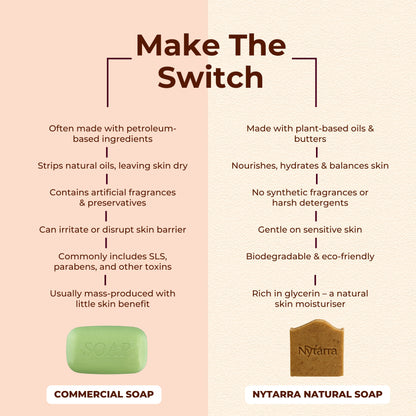 Make The Switch

Often made with petroleum-based ingredients

Strips natural oils, leaving skin dry

Contains artificial fragrances & preservatives

Can irritate or disrupt skin barrier

Commonly includes SLS, parabens, and other toxins

Usually mass-produced with little skin benefit

SOAP

COMMERCIAL SOAP

Made with plant-based oils & butters

Nourishes, hydrates & balances skin

No synthetic fragrances or harsh detergents

Gentle on sensitive skin

Biodegradable & eco-friendly

Rich in glycerin – a natural skin moisturiser

Nytarra

NYTARRA NATURAL SOAP