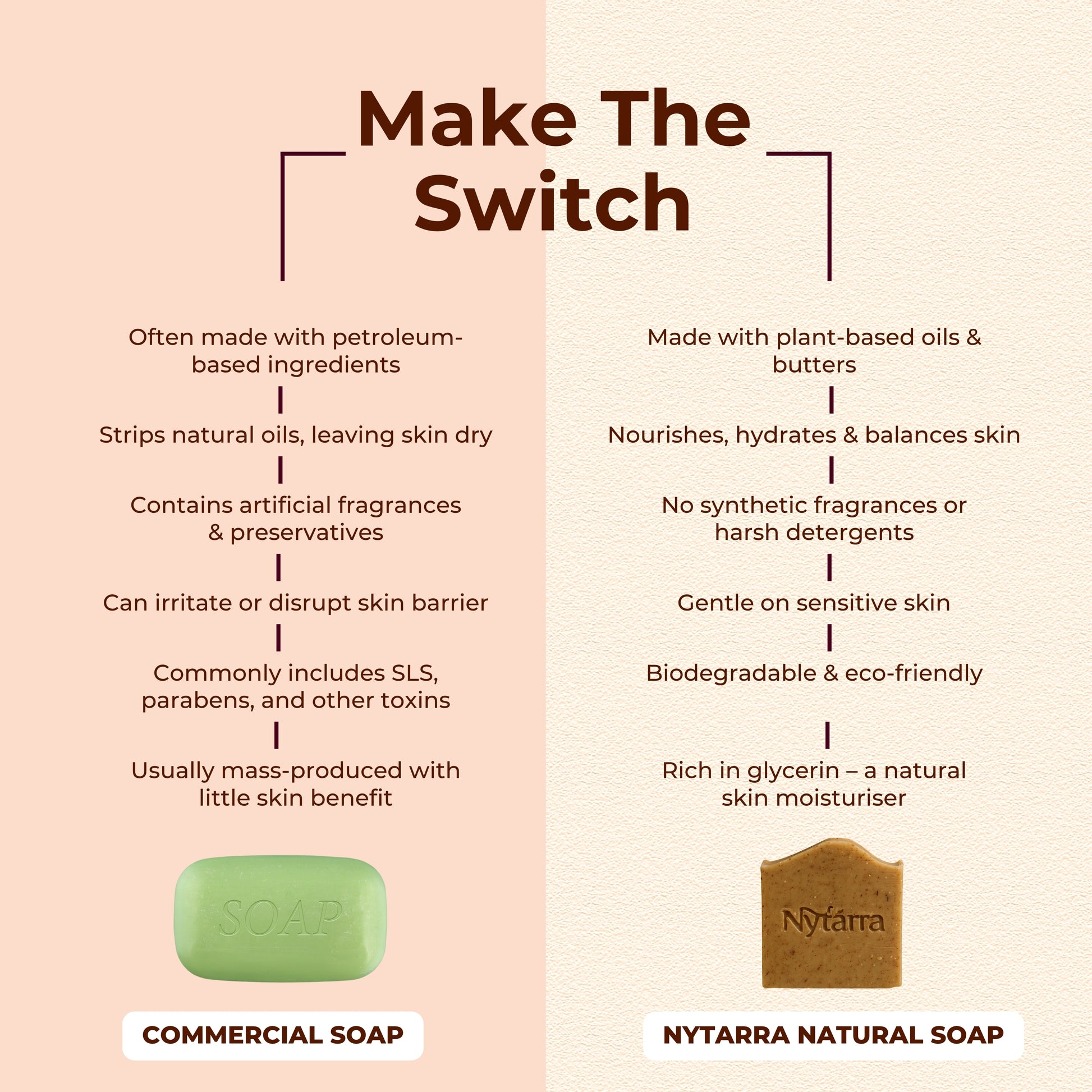 Make The Switch

Often made with petroleum-based ingredients

Strips natural oils, leaving skin dry

Contains artificial fragrances & preservatives

Can irritate or disrupt skin barrier

Commonly includes SLS, parabens, and other toxins

Usually mass-produced with little skin benefit

SOAP

COMMERCIAL SOAP

Made with plant-based oils & butters

Nourishes, hydrates & balances skin

No synthetic fragrances or harsh detergents

Gentle on sensitive skin

Biodegradable & eco-friendly

Rich in glycerin – a natural skin moisturiser

Nytárra

NYTARRA NATURAL SOAP