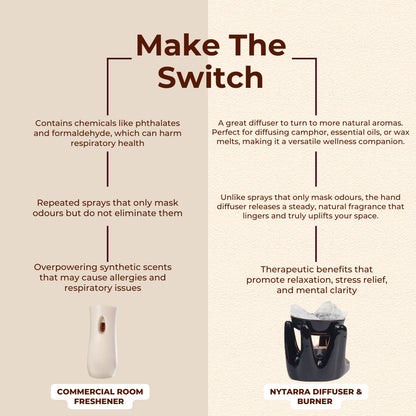 Make The Switch

Contains chemicals like phthalates and formaldehyde, which can harm respiratory health

Repeated sprays that only mask odours but do not eliminate them

Overpowering synthetic scents that may cause allergies and respiratory issues

COMMERCIAL ROOM FRESHENER

A great diffuser to turn to more natural aromas. Perfect for diffusing camphor, essential oils, or wax melts, making it a versatile wellness companion.

Unlike sprays that only mask odours, the hand diffuser releases a steady, natural fragrance that lingers and truly uplifts your space.

Therapeutic benefits that promote relaxation, stress relief, and mental clarity

NYTARRA DIFFUSER & BURNER