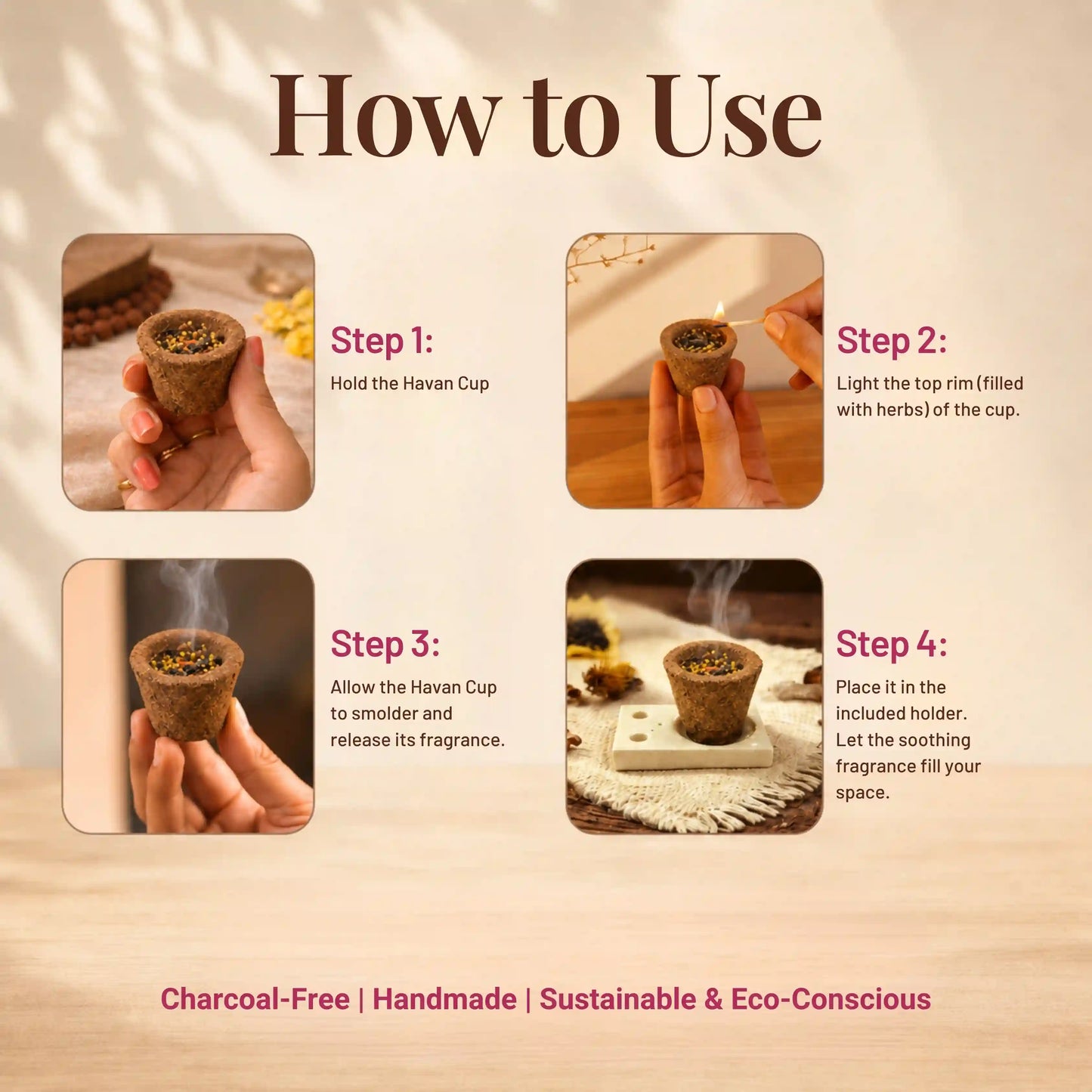 How to Use

Step 1:

Hold the Havan Cup

Step 2:

Light the top rim (filled with herbs) of the cup.

Step 3:

Allow the Havan Cup to smolder and release its fragrance.

Step 4:

Place it in the included holder. Let the soothing fragrance fill your space.

Charcoal-Free | Handmade | Sustainable & Eco-Conscious